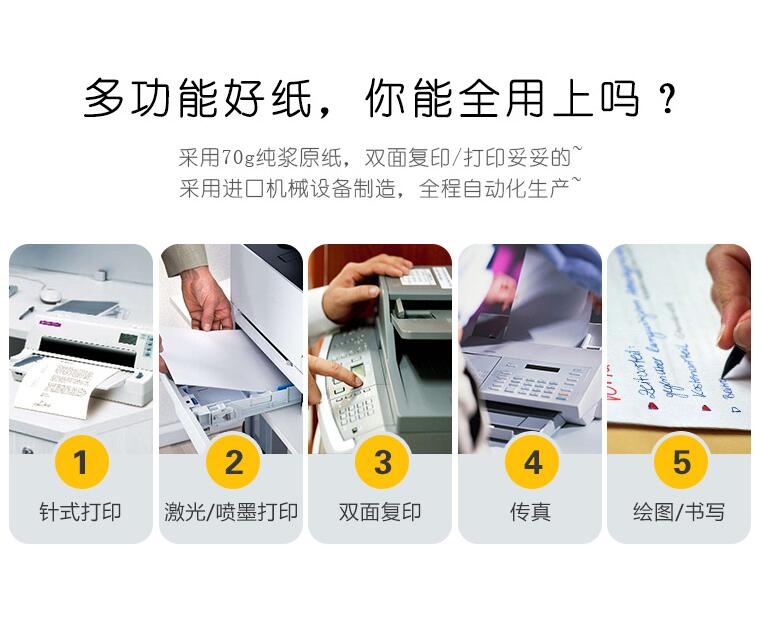 多功能好纸，你能全用上吗？

采用70g纯浆原纸，双面复印/打印妥妥的~
采用进口机械设备制造，全程自动化生产~

1
针式打印

2
激光/喷墨打印

3
双面复印

4
传真

5
绘图/书写